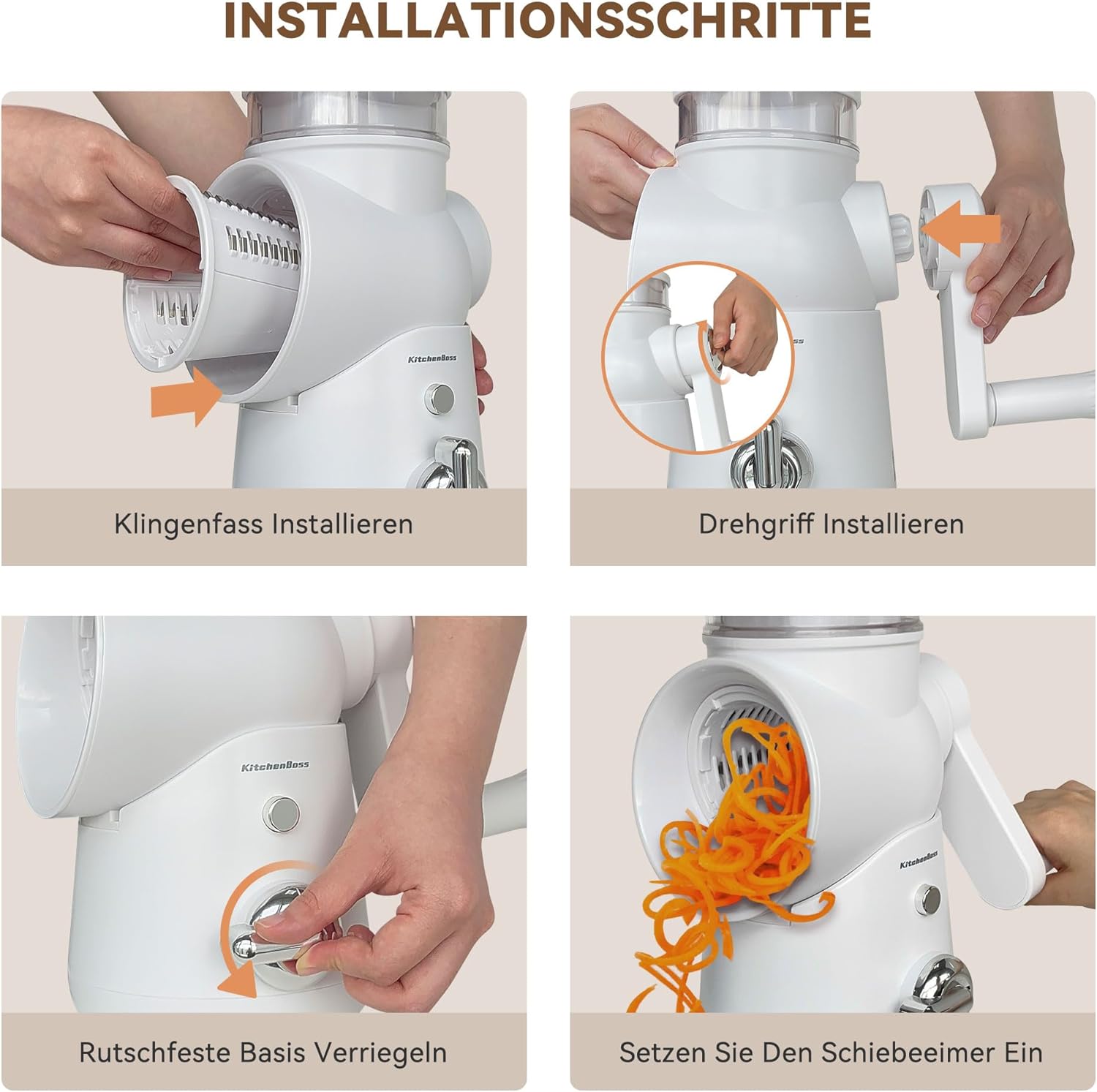 INSTALLATIONSSCHRITTE

KitchenBoss

Klingenfass Installieren

Drehgriff Installieren

KitchenBoss

Rutschfeste Basis Verriegeln

KitchenBoss

Setzen Sie Den Schiebeeimer Ein